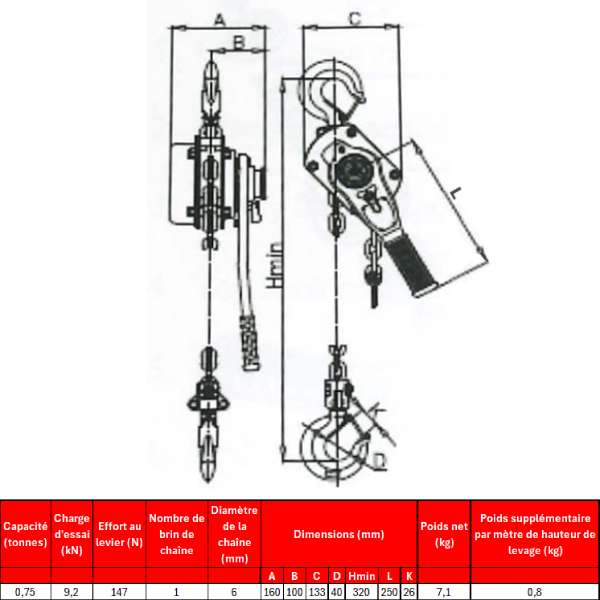 A
B
C
L
Hmin
K
D

| Capacité (tonnes) | Charge d'essai (kN) | Effort au levier (N) | Nombre de brin de chaîne | Diamètre de la chaîne (mm) | Dimensions (mm) | | | | | | | Poids net (kg) | Poids supplémentaire par mètre de hauteur de levage (kg) |
|---|---|---|---|---|---|---|---|---|---|---|---|---|---|
| | | | | | A | B | C | D | Hmin | L | K | | |
| 0,75 | 9,2 | 147 | 1 | 6 | 160 | 100 | 133 | 40 | 320 | 250 | 26 | 7,1 | 0,8 |